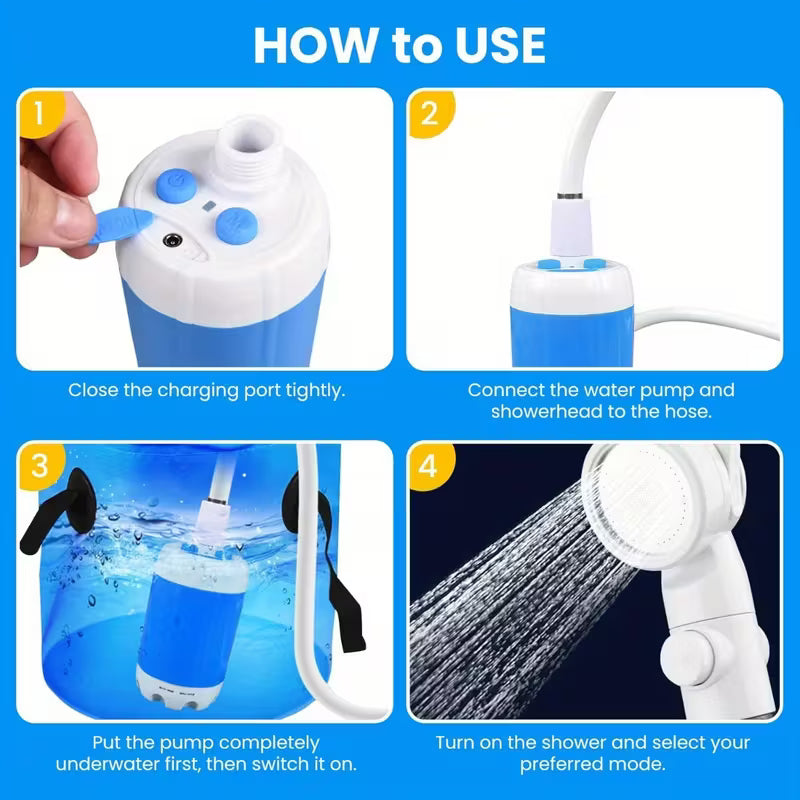 HOW to USE

1

Close the charging port tightly.

2

Connect the water pump and showerhead to the hose.

3

Put the pump completely underwater first, then switch it on.

4

Turn on the shower and select your preferred mode.